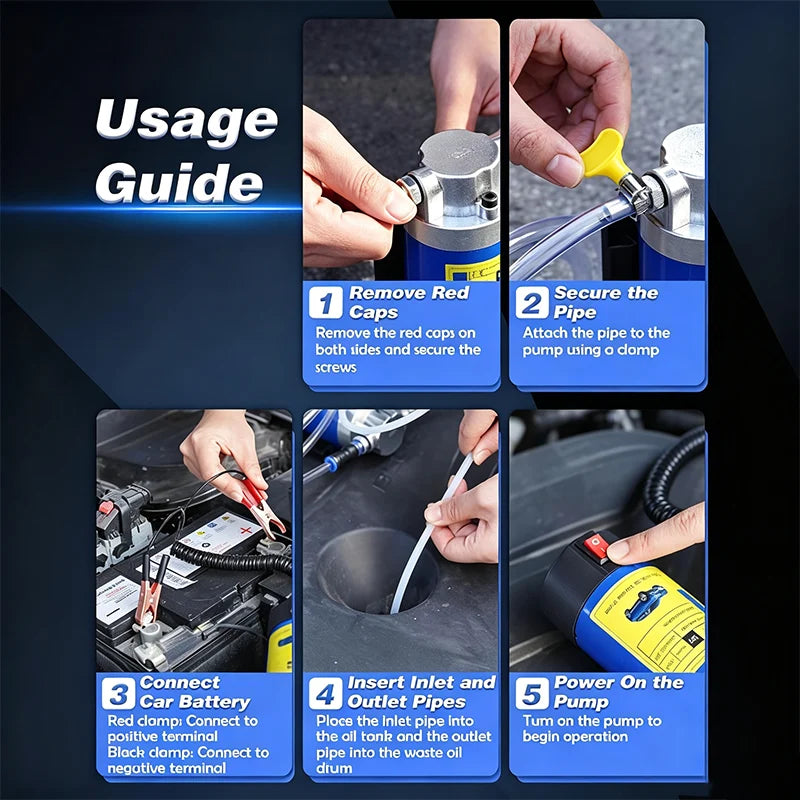 Usage Guide

1 Remove Red Caps
Remove the red caps on both sides and secure the screws

2 Secure the Pipe
Attach the pipe to the pump using a clamp

3 Connect Car Battery
Red clamp: Connect to positive terminal
Black clamp: Connect to negative terminal

4 Insert Inlet and Outlet Pipes
Place the inlet pipe into the oil tank and the outlet pipe into the waste oil drum

5 Power On the Pump
Turn on the pump to begin operation